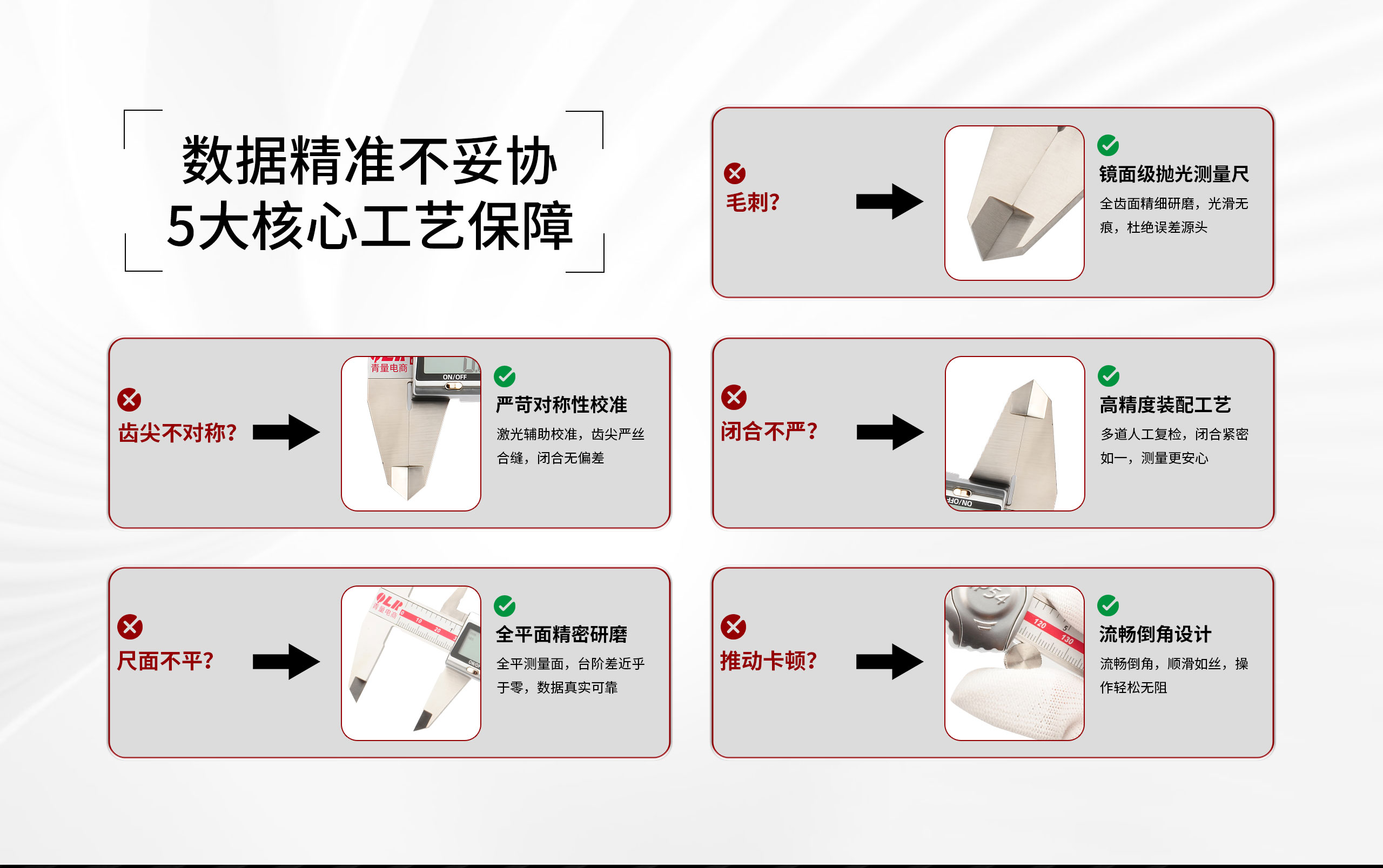 数据精准不妥协
5大核心工艺保障

毛刺?

镜面级抛光测量尺
全齿面精细研磨，光滑无痕，杜绝误差源头

齿尖不对称?

青量电商
ON/OFF

严苛对称性校准
激光辅助校准，齿尖严丝合缝，闭合无偏差

闭合不严?

ON/OFF

高精度装配工艺
多道人工复检，闭合紧密如一，测量更安心

尺面不平?

QLR
青量电商
0 10 20

全平面精密研磨
全平测量面，台阶差近乎于零，数据真实可靠

推动卡顿?

IP54
120 130

流畅倒角设计
流畅倒角，顺滑如丝，操作轻松无阻